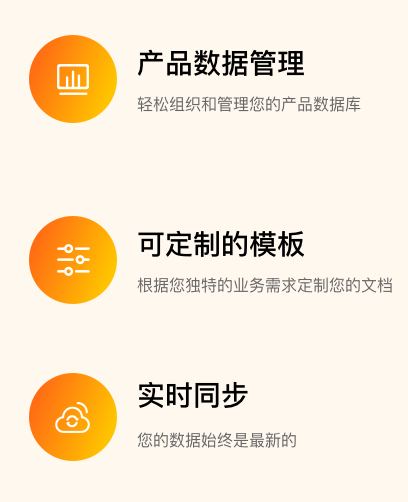 产品数据管理

轻松组织和管理您的产品数据库

可定制的模板

根据您独特的业务需求定制您的文档

实时同步

您的数据始终是最新的